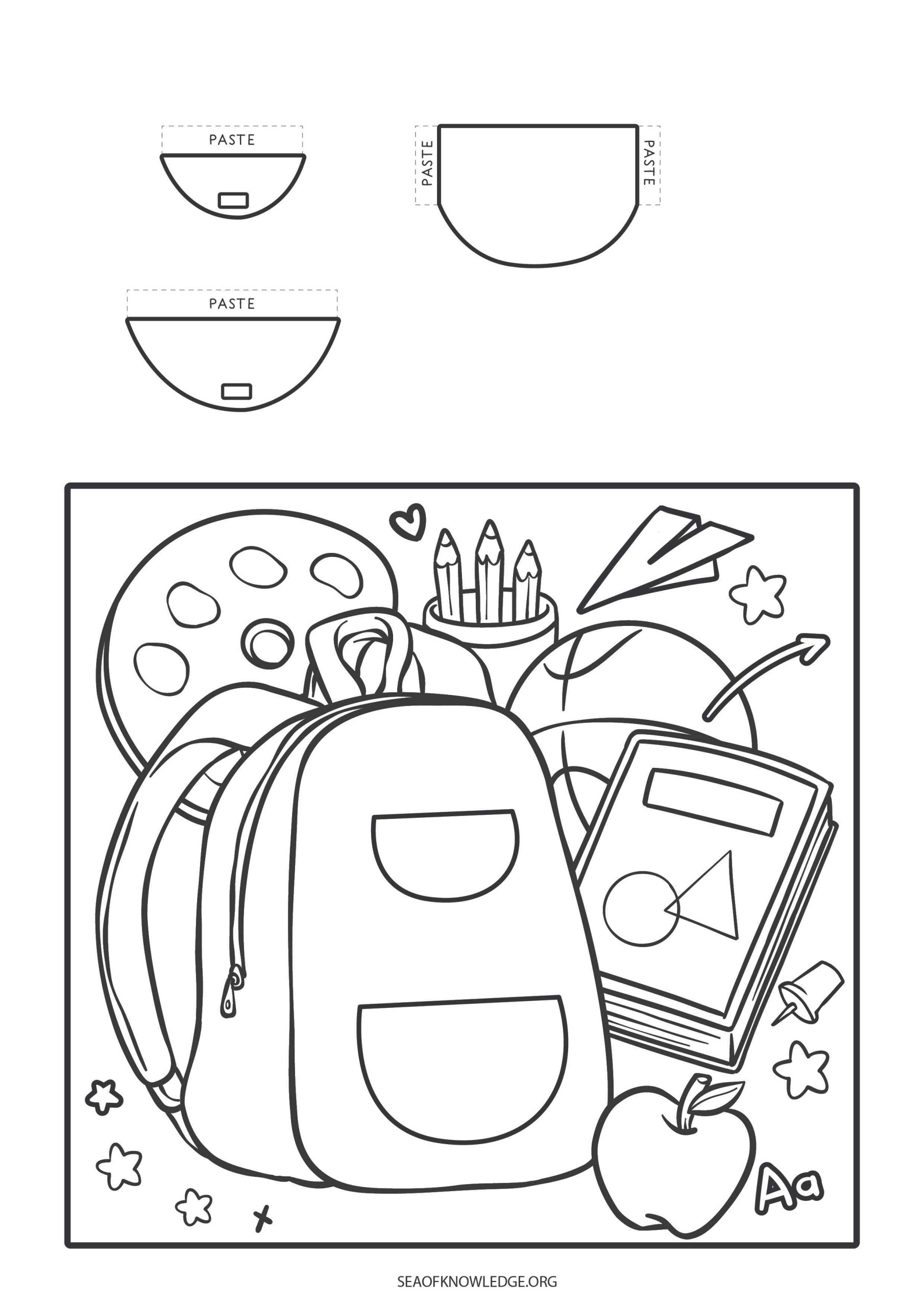 PASTE

PASTE

PASTE

PASTE

Aa

SEAOFKNOWLEDGE.ORG